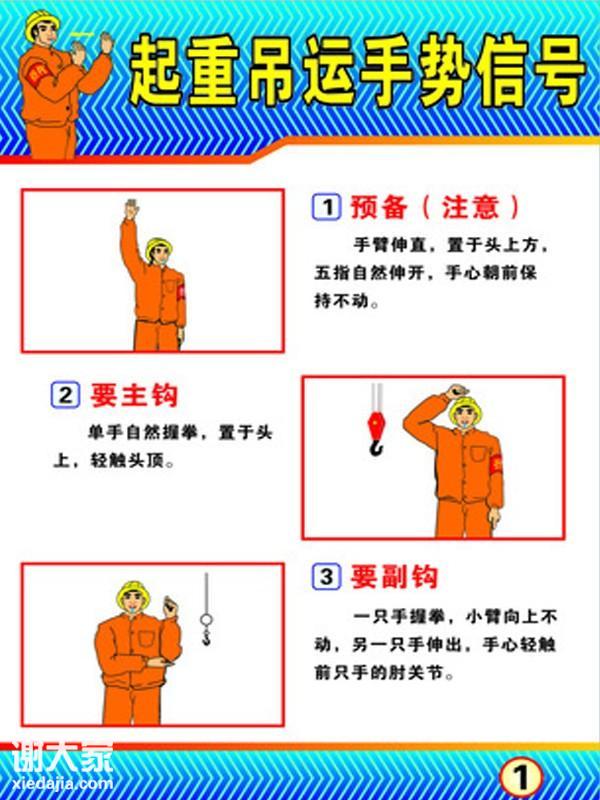 起重吊运手势信号

1 预备（注意）

手臂伸直，置于头上方，五指自然伸开，手心朝前保持不动。

2 要主钩

单手自然握拳，置于头上，轻触头顶。

3 要副钩

一只手握拳，小臂向上不动，另一只手伸出，手心轻触前只手的肘关节。

谢大家
xiedajia.com

1